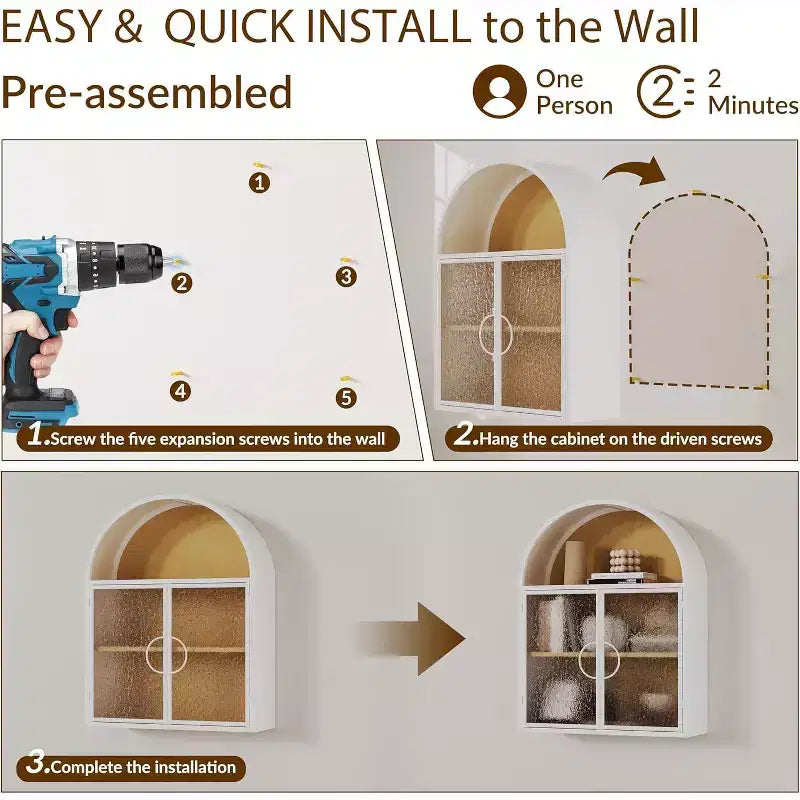 EASY & QUICK INSTALL to the Wall

Pre-assembled

One Person

2 Minutes

1

2

3

4

5

1.Screw the five expansion screws into the wall

2.Hang the cabinet on the driven screws

3.Complete the installation