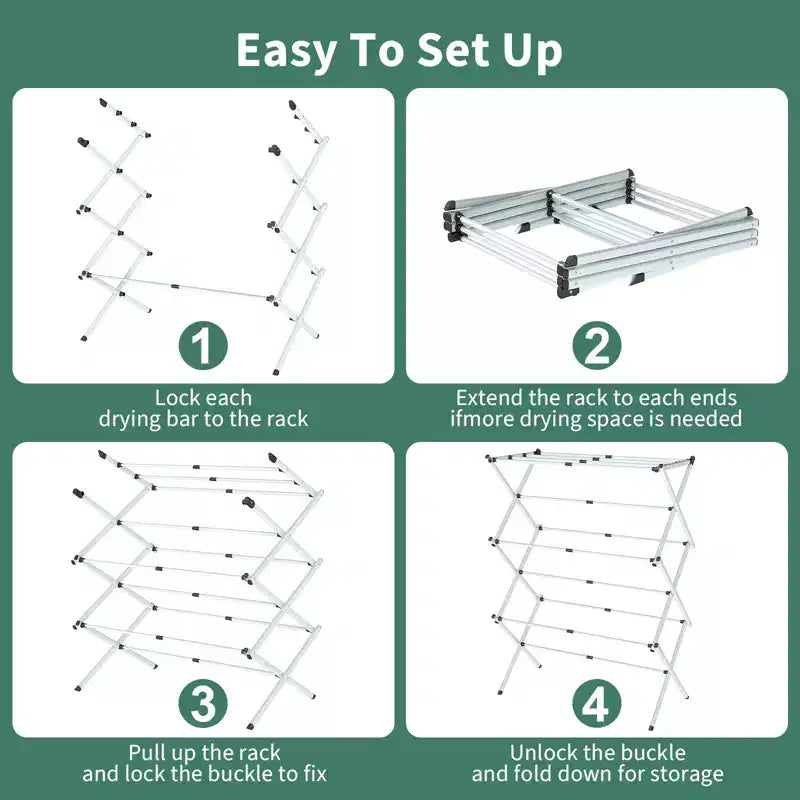 Easy To Set Up

1

Lock each drying bar to the rack

2

Extend the rack to each ends ifmore drying space is needed

3

Pull up the rack and lock the buckle to fix

4

Unlock the buckle and fold down for storage